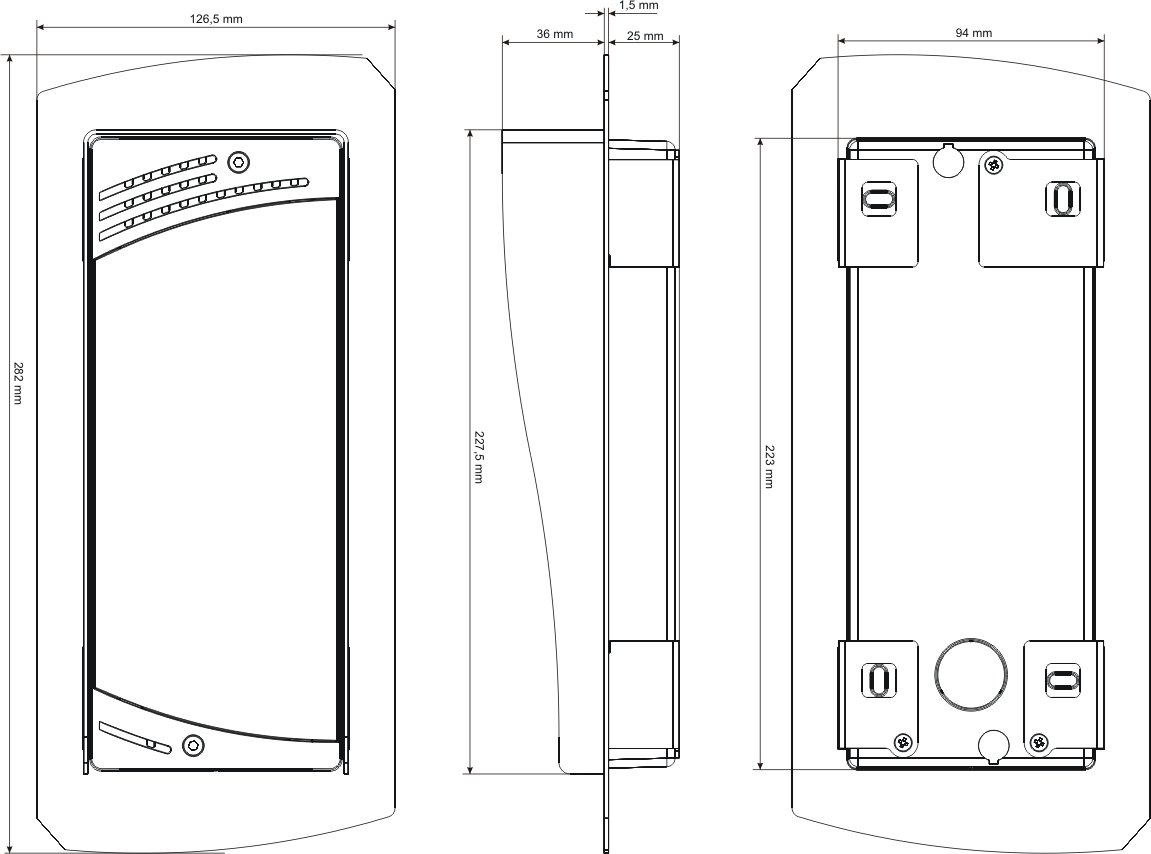 126,5 mm

282 mm

1,5 mm

36 mm

25 mm

227,5 mm

94 mm

223 mm